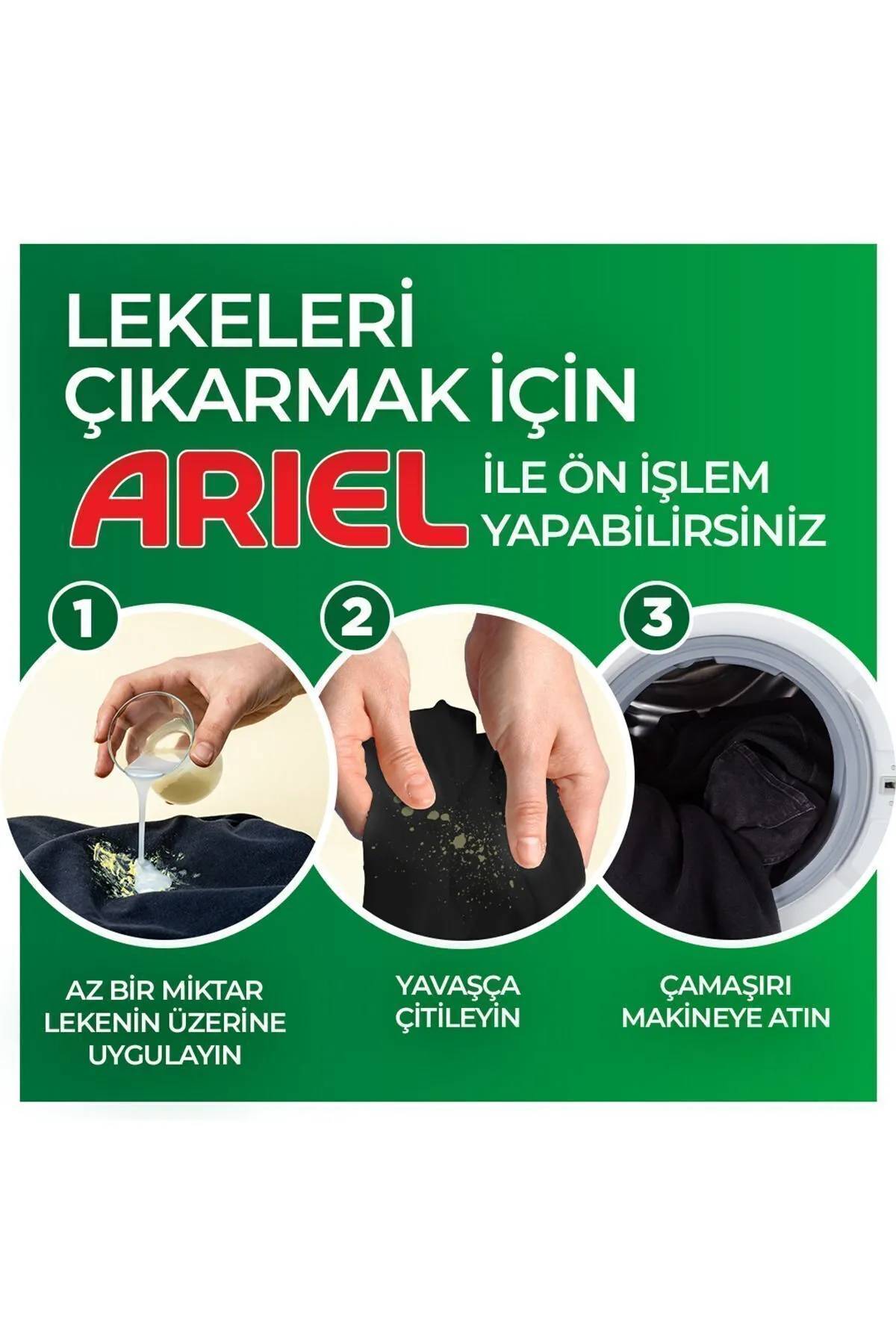 LEKELERİ ÇIKARMAK İÇİN

ARIEL İLE ÖN İŞLEM YAPABİLİRSİNİZ

1

AZ BİR MİKTAR LEKENİN ÜZERİNE UYGULAYIN

2

YAVAŞÇA ÇİTİLEYİN

3

ÇAMAŞIRI MAKİNEYE ATIN